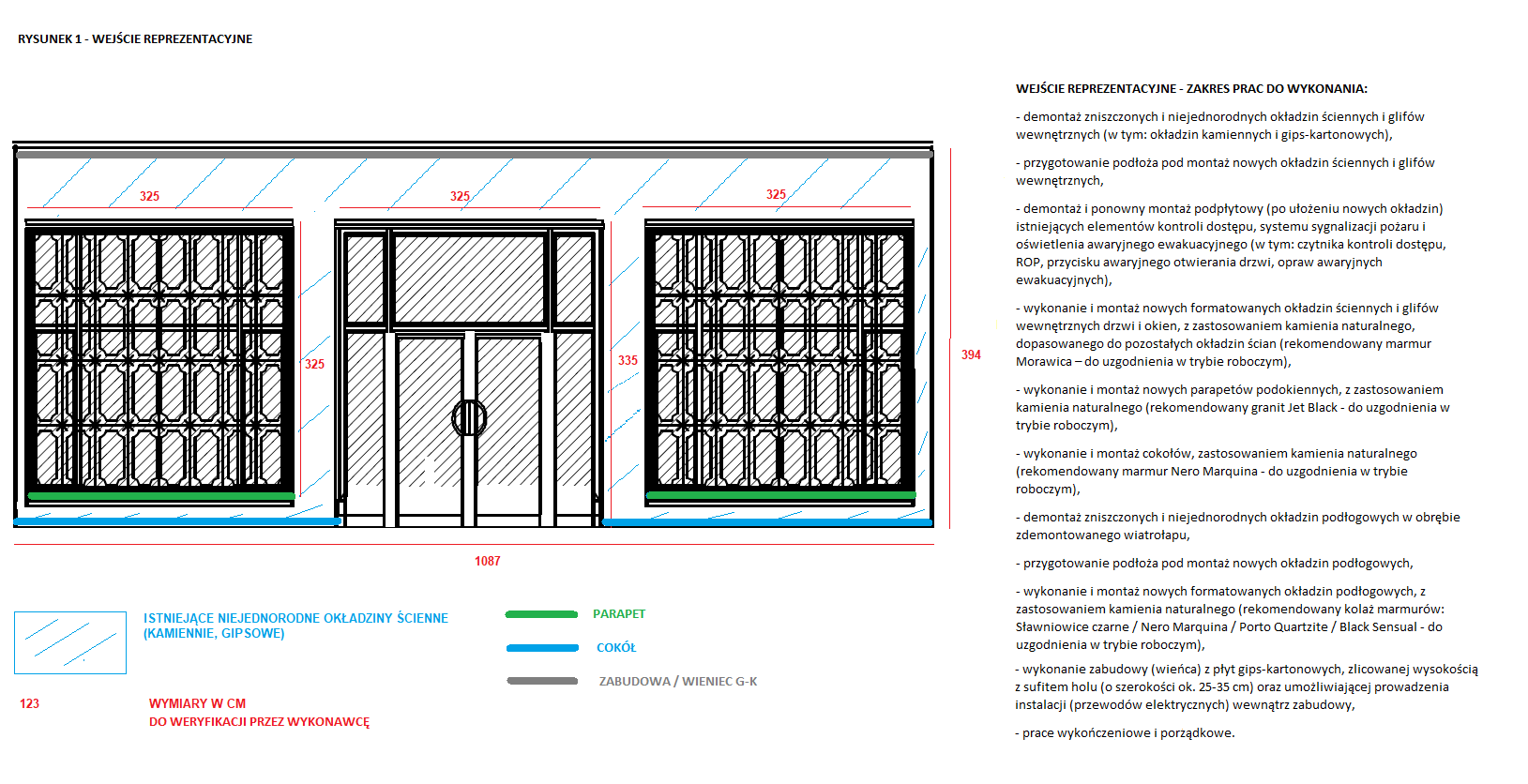 RYSUNEK 1 - WEJŚCIE REPREZENTACYJNE

325

325

325

325

335

394

1087

ISTNIEJĄCE NIEJEDNORODNE OKŁADZINY ŚCIENNE (KAMIENNIE, GIPSOWE)

PARAPET

COKÓŁ

ZABUDOWA / WIENIEC G-K

123

WYMIARY W CM
DO WERYFIKACJI PRZEZ WYKONAWCĘ

WEJŚCIE REPREZENTACYJNE - ZAKRES PRAC DO WYKONANIA:

- demontaż zniszczonych i niejednorodnych okładzin ściennych i glifów wewnętrznych (w tym: okładzin kamiennych i gips-kartonowych),

- przygotowanie podłoża pod montaż nowych okładzin ściennych i glifów wewnętrznych,

- demontaż i ponowny montaż podpłytowy (po ułożeniu nowych okładzin) istniejących elementów kontroli dostępu, systemu sygnalizacji pożaru i oświetlenia awaryjnego ewakuacyjnego (w tym: czytnika kontroli dostępu, ROP, przycisku awaryjnego otwierania drzwi, opraw awaryjnych ewakuacyjnych),

- wykonanie i montaż nowych formatowanych okładzin ściennych i glifów wewnętrznych drzwi i okien, z zastosowaniem kamienia naturalnego, dopasowanego do pozostałych okładzin ścian (rekomendowany marmur Morawica – do uzgodnienia w trybie roboczym),

- wykonanie i montaż nowych parapetów podokiennych, z zastosowaniem kamienia naturalnego (rekomendowany granit Jet Black - do uzgodnienia w trybie roboczym),

- wykonanie i montaż cokołów, zastosowaniem kamienia naturalnego (rekomendowany marmur Nero Marquina - do uzgodnienia w trybie roboczym),

- demontaż zniszczonych i niejednorodnych okładzin podłogowych w obrębie zdemontowanego wiatrołapu,

- przygotowanie podłoża pod montaż nowych okładzin podłogowych,

- wykonanie i montaż nowych formatowanych okładzin podłogowych, z zastosowaniem kamienia naturalnego (rekomendowany kolaż marmurów: Sławniowice czarne / Nero Marquina / Porto Quartzite / Black Sensual - do uzgodnienia w trybie roboczym),

- wykonanie zabudowy (wieńca) z płyt gips-kartonowych, zlicowanej wysokością z sufitem holu (o szerokości ok. 25-35 cm) oraz umożliwiającej prowadzenia instalacji (przewodów elektrycznych) wewnątrz zabudowy,

- prace wykończeniowe i porządkowe.