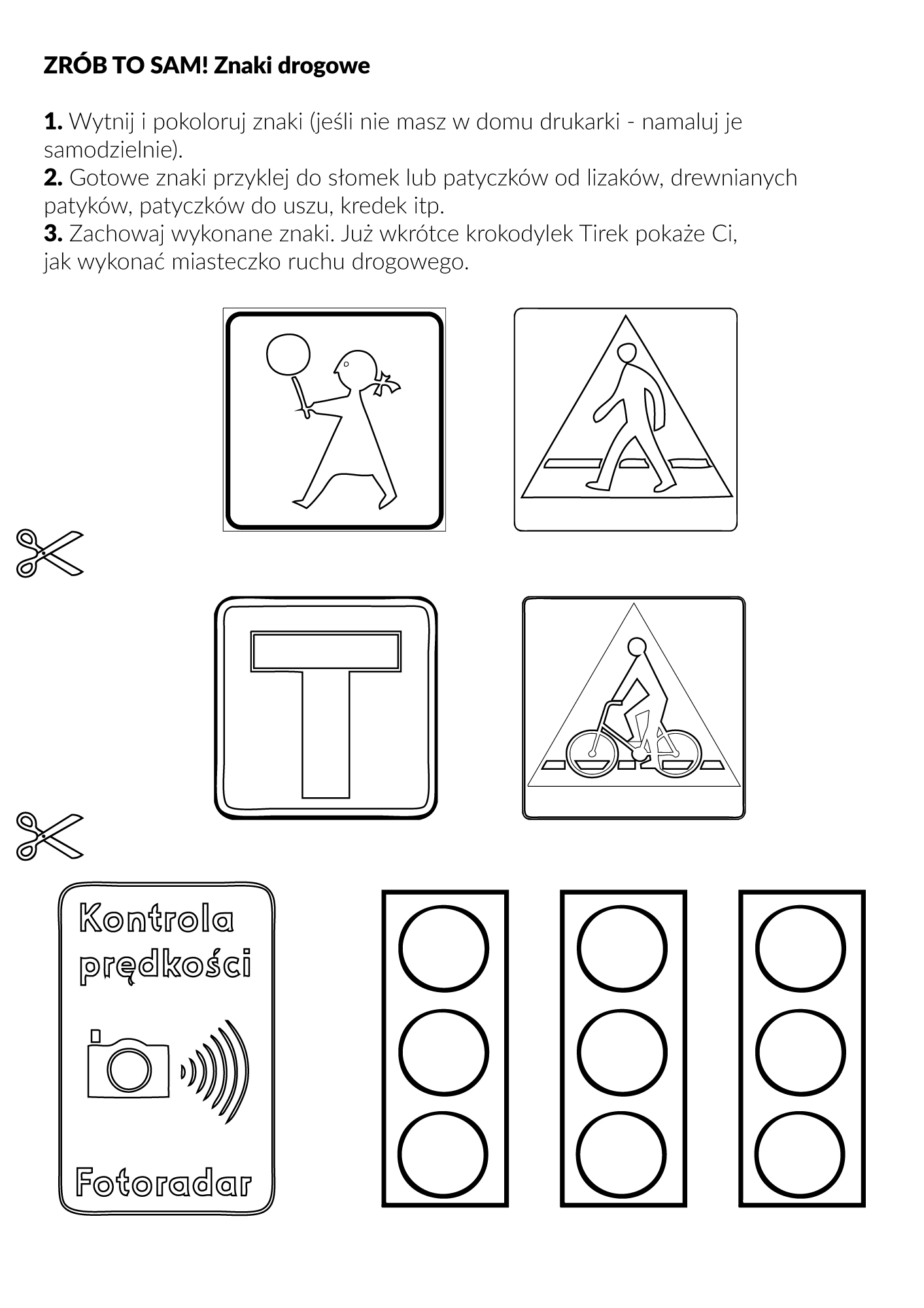 ZRÓB TO SAM! Znaki drogowe

1. Wytnij i pokoloruj znaki (jeśli nie masz w domu drukarki - namaluj je samodzielnie).
2. Gotowe znaki przyklej do słomek lub patyczków od lizaków, drewnianych patyków, patyczków do uszu, kredek itp.
3. Zachowaj wykonane znaki. Już wkrótce krokodylek Tirek pokaże Ci, jak wykonać miasteczko ruchu drogowego.

Kontrola prędkości

Fotoradar