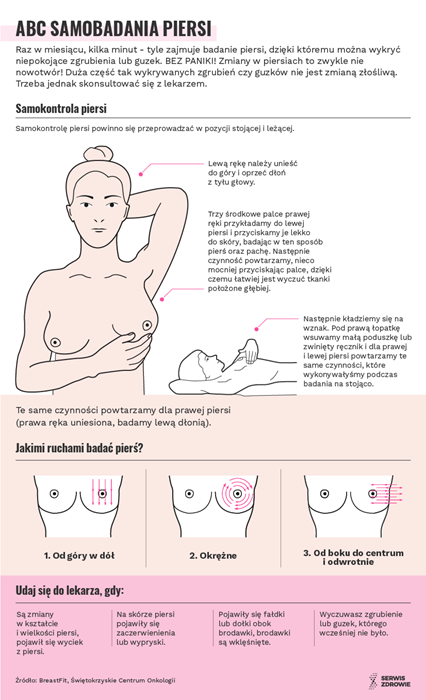 ABC SAMOBADANIA PIERSI

Raz w miesiącu, kilka minut - tyle zajmuje badanie piersi, dzięki któremu można wykryć niepokojące zgrubienia lub guzek. BEZ PANIKI! Zmiany w piersiach to zwykle nie nowotwór! Duża część tak wykrywanych zgrubień czy guzków nie jest zmianą złośliwą. Trzeba jednak skonsultować się z lekarzem.

Samokontrola piersi

Samokontrolę piersi powinno się przeprowadzać w pozycji stojącej i leżącej.

Lewą rękę należy unieść do góry i oprzeć dłoń z tyłu głowy.

Trzy środkowe palce prawej ręki przykładamy do lewej piersi i przyciskamy je lekko do skóry, badając w ten sposób pierś oraz pachę. Następnie czynność powtarzamy, nieco mocniej przyciskając palce, dzięki czemu łatwiej jest wyczuć tkanki położone głębiej.

Następnie kładziemy się na wznak. Pod prawą łopatkę wsuwamy małą poduszkę lub zwinięty ręcznik i dla prawej i lewej piersi powtarzamy te same czynności, które wykonywałyśmy podczas badania na stojąco.

Te same czynności powtarzamy dla prawej piersi (prawa ręka uniesiona, badamy lewą dłonią).

Jakimi ruchami badać pierś?

1. Od góry w dół

2. Okrężne

3. Od boku do centrum i odwrotnie

Udaj się do lekarza, gdy:

Są zmiany w kształcie i wielkości piersi, pojawił się wyciek z piersi.

Na skórze piersi pojawiły się zaczerwienienia lub wypryski.

Pojawiły się fałdki lub dołki obok brodawki, brodawki są wklęśnięte.

Wyczuwasz zgrubienie lub guzek, którego wcześniej nie było.

Źródło: BreastFit, Świętokrzyskie Centrum Onkologii

SERWIS ZDROWIE