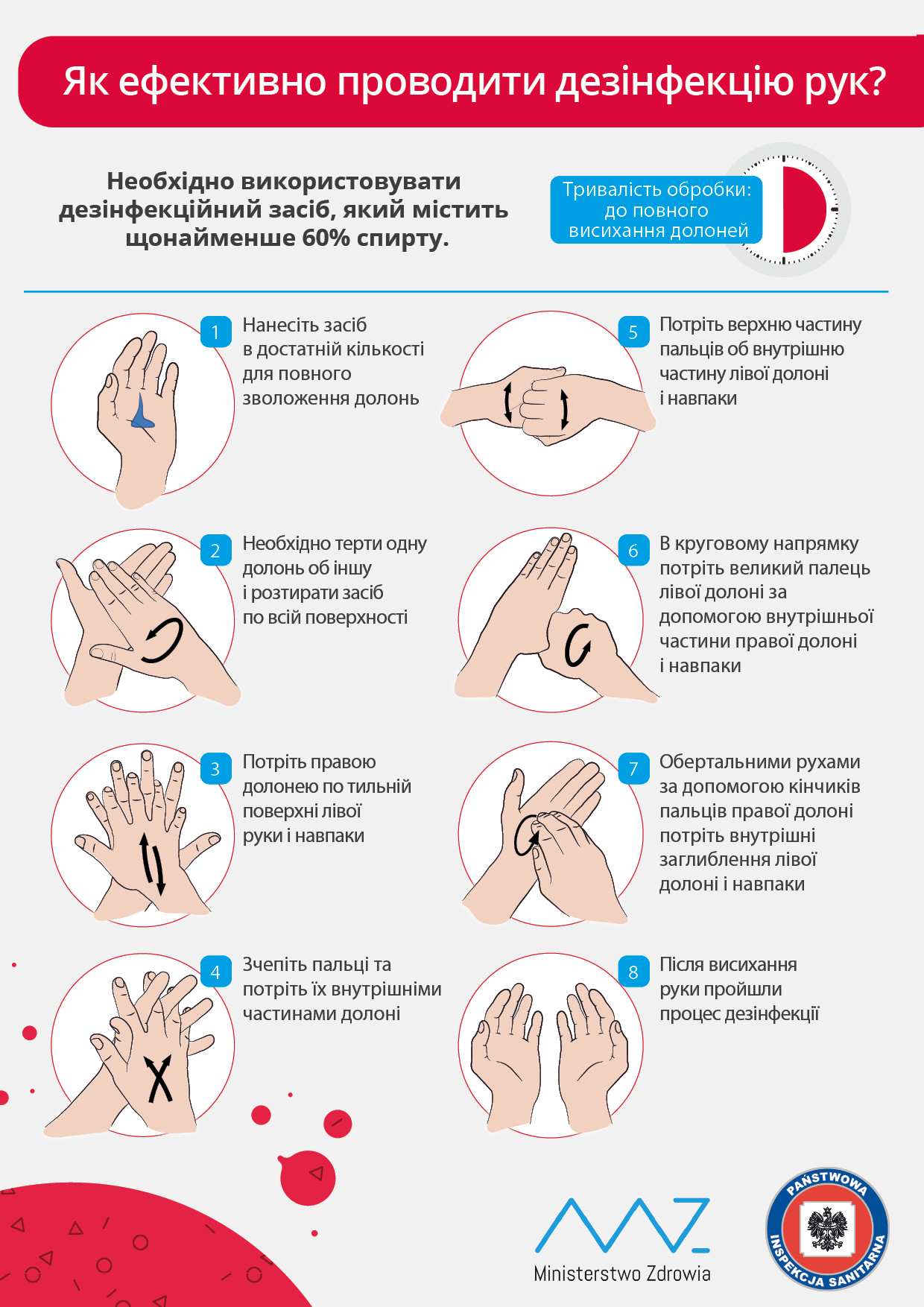 Як ефективно проводити дезінфекцію рук?

Необхідно використовувати дезінфекційний засіб, який містить щонайменше 60% спирту.

Тривалість обробки: до повного висихання долоней

1 Нанесіть засіб в достатній кількості для повного зволоження долонь

2 Необхідно терти одну долонь об іншу і розтирати засіб по всій поверхності

3 Потріть правою долонею по тильній поверхні лівої руки і навпаки

4 Зчепіть пальці та потріть їх внутрішніми частинами долоні

5 Потріть верхню частину пальців об внутрішню частину лівої долоні і навпаки

6 В круговому напрямку потріть великий палець лівої долоні за допомогою внутрішньої частини правої долоні і навпаки

7 Обертальними рухами за допомогою кінчиків пальців правої долоні потріть внутрішні заглиблення лівої долоні і навпаки

8 Після висихання руки пройшли процес дезінфекції

Ministerstwo Zdrowia

PAŃSTWOWA INSPEKCJA SANITARNA