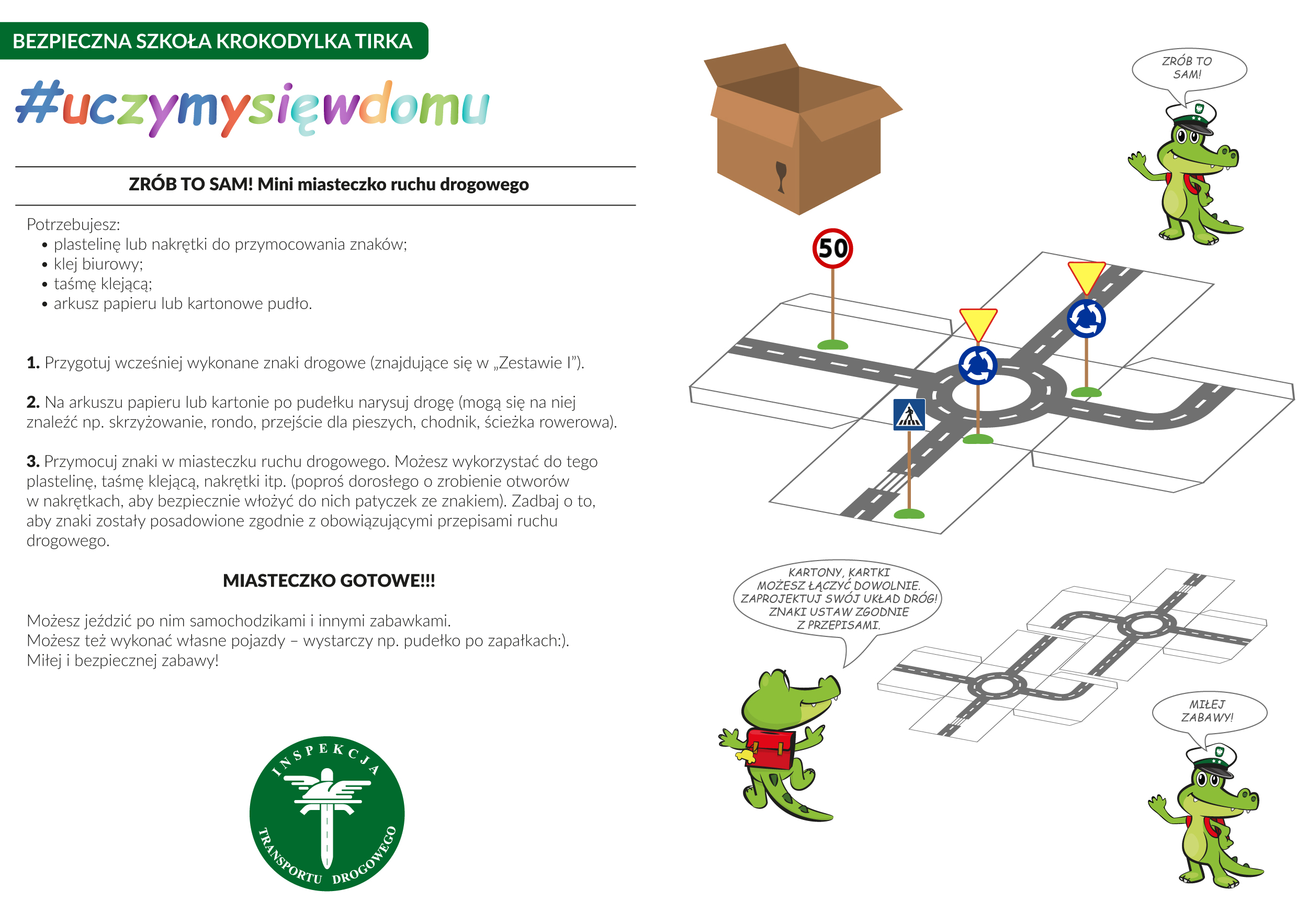 BEZPIECZNA SZKOŁA KROKODYLKA TIRKA

#uczymysięwdomu

ZRÓB TO SAM! Mini miasteczko ruchu drogowego

Potrzebujesz:
• plastelinę lub nakrętki do przymocowania znaków;
• klej biurowy;
• taśmę klejącą;
• arkusz papieru lub kartonowe pudło.

**1.** Przygotuj wcześniej wykonane znaki drogowe (znajdujące się w „Zestawie I").

**2.** Na arkuszu papieru lub kartonie po pudełku narysuj drogę (mogą się na niej znaleźć np. skrzyżowanie, rondo, przejście dla pieszych, chodnik, ścieżka rowerowa).

**3.** Przymocuj znaki w miasteczku ruchu drogowego. Możesz wykorzystać do tego plastelinę, taśmę klejącą, nakrętki itp. (poproś dorosłego o zrobienie otworów w nakrętkach, aby bezpiecznie włożyć do nich patyczek ze znakiem). Zadbaj o to, aby znaki zostały posadowione zgodnie z obowiązującymi przepisami ruchu drogowego.

MIASTECZKO GOTOWE!!!

Możesz jeździć po nim samochodzikami i innymi zabawkami.
Możesz też wykonać własne pojazdy – wystarczy np. pudełko po zapałkach:).
Miłej i bezpiecznej zabawy!

INSPEKCJA TRANSPORTU DROGOWEGO

ZRÓB TO SAM!

50

KARTONY, KARTKI MOŻESZ ŁĄCZYĆ DOWOLNIE. ZAPROJEKTUJ SWÓJ UKŁAD DRÓG! ZNAKI USTAW ZGODNIE Z PRZEPISAMI.

MIŁEJ ZABAWY!