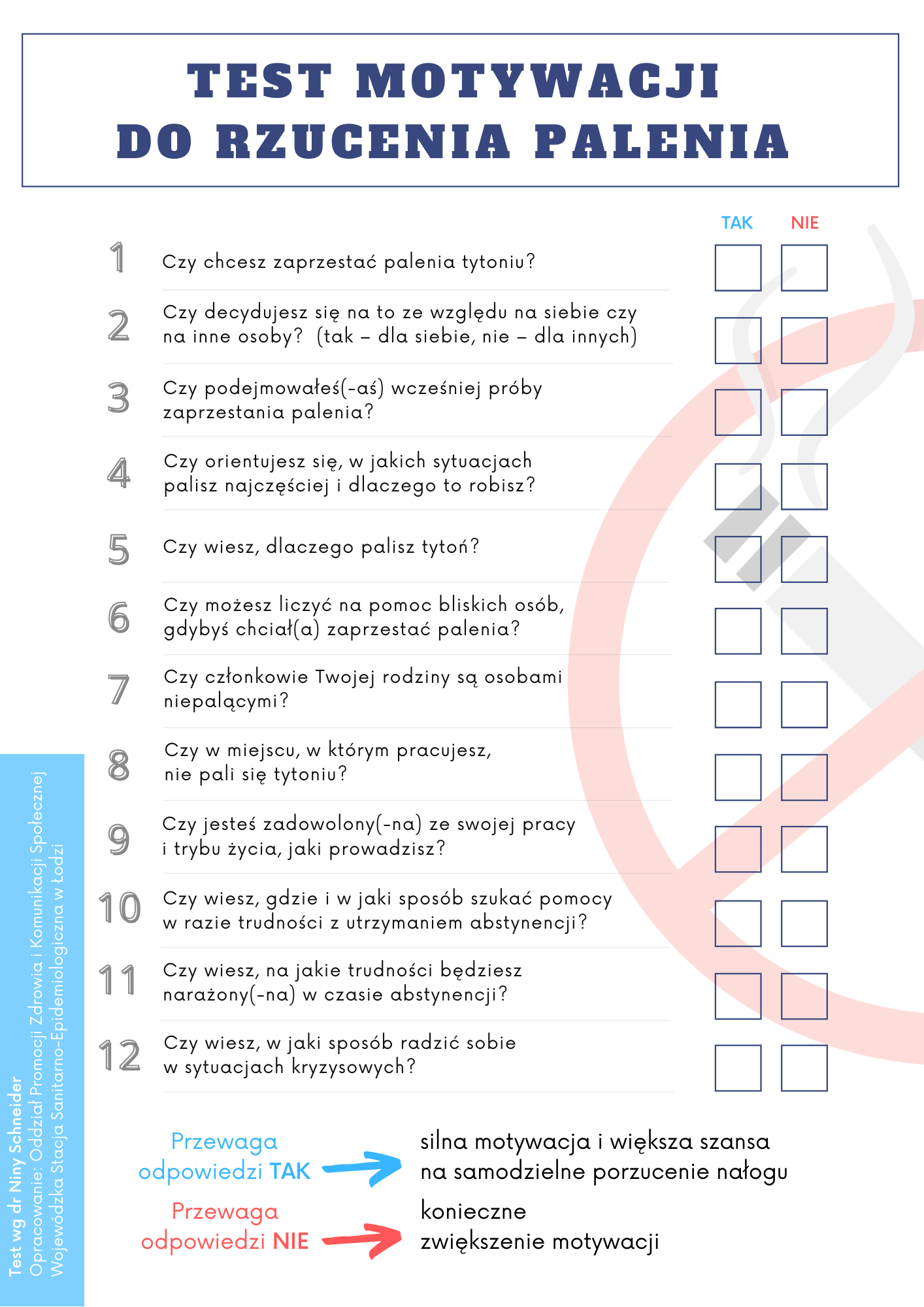 TEST MOTYWACJI DO RZUCENIA PALENIA

TAK NIE

1 Czy chcesz zaprzestać palenia tytoniu?

2 Czy decydujesz się na to ze względu na siebie czy na inne osoby? (tak – dla siebie, nie – dla innych)

3 Czy podejmowałeś(-aś) wcześniej próby zaprzestania palenia?

4 Czy orientujesz się, w jakich sytuacjach palisz najczęściej i dlaczego to robisz?

5 Czy wiesz, dlaczego palisz tytoń?

6 Czy możesz liczyć na pomoc bliskich osób, gdybyś chciał(a) zaprzestać palenia?

7 Czy członkowie Twojej rodziny są osobami niepalącymi?

8 Czy w miejscu, w którym pracujesz, nie pali się tytoniu?

9 Czy jesteś zadowolony(-na) ze swojej pracy i trybu życia, jaki prowadzisz?

10 Czy wiesz, gdzie i w jaki sposób szukać pomocy w razie trudności z utrzymaniem abstynencji?

11 Czy wiesz, na jakie trudności będziesz narażony(-na) w czasie abstynencji?

12 Czy wiesz, w jaki sposób radzić sobie w sytuacjach kryzysowych?

Przewaga odpowiedzi TAK silna motywacja i większa szansa na samodzielne porzucenie nałogu

Przewaga odpowiedzi NIE konieczne zwiększenie motywacji

Test wg dr Niny Schneider
Opracowanie: Oddział Promocji Zdrowia i Komunikacji Społecznej
Wojewódzka Stacja Sanitarno-Epidemiologiczna w Łodzi