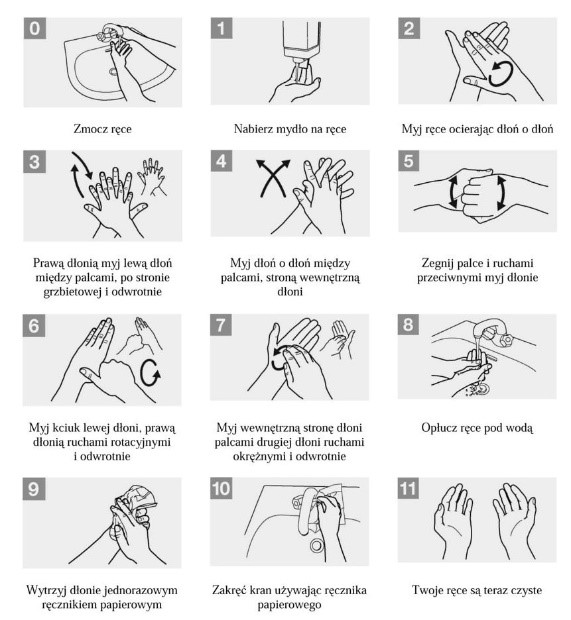 0

Zmocz ręce

1

Nabierz mydło na ręce

2

Myj ręce ocierając dłoń o dłoń

3

Prawą dłonią myj lewą dłoń między palcami, po stronie grzbietowej i odwrotnie

4

Myj dłoń o dłoń między palcami, stroną wewnętrzną dłoni

5

Zegnij palce i ruchami przeciwnymi myj dłonie

6

Myj kciuk lewej dłoni, prawą dłonią ruchami rotacyjnymi i odwrotnie

7

Myj wewnętrzną stronę dłoni palcami drugiej dłoni ruchami okrężnymi i odwrotnie

8

Opłucz ręce pod wodą

9

Wytrzyj dłonie jednorazowym ręcznikiem papierowym

10

Zakręć kran używając ręcznika papierowego

11

Twoje ręce są teraz czyste