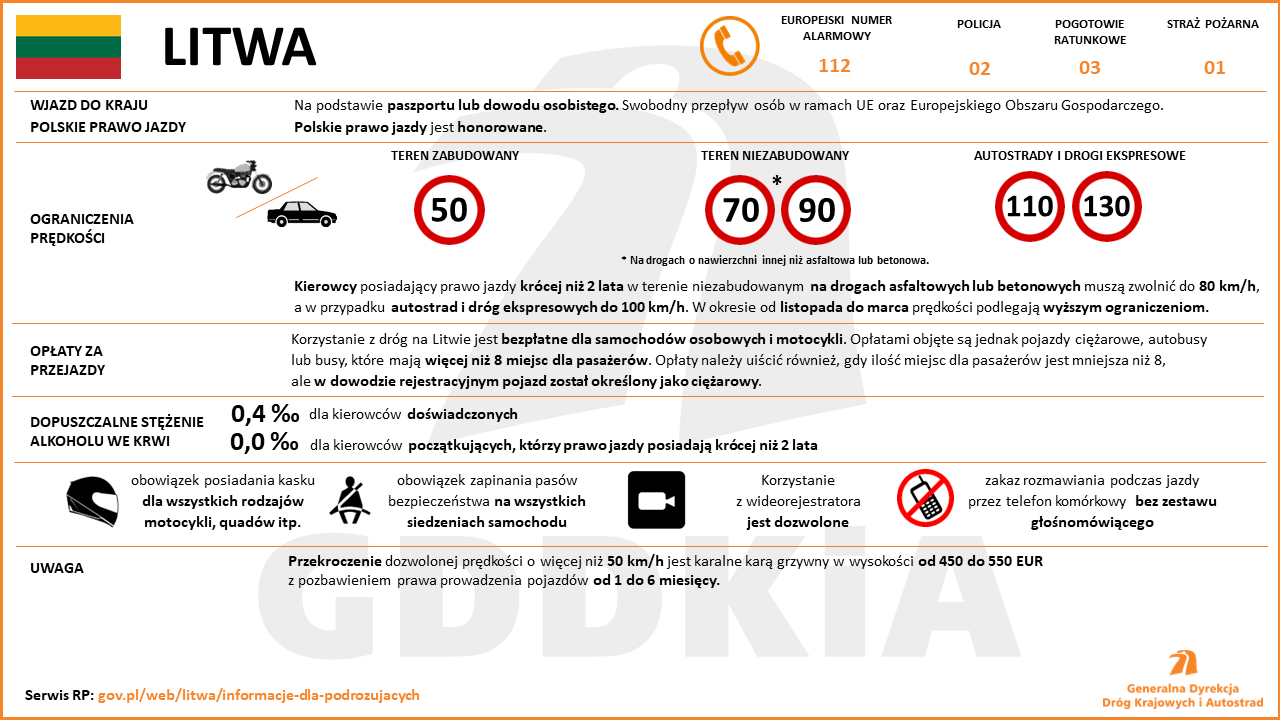 LITWA

EUROPEJSKI NUMER ALARMOWY
112

POLICJA
02

POGOTOWIE RATUNKOWE
03

STRAŻ POŻARNA
01

WJAZD DO KRAJU
POLSKIE PRAWO JAZDY

Na podstawie paszportu lub dowodu osobistego. Swobodny przepływ osób w ramach UE oraz Europejskiego Obszaru Gospodarczego.
Polskie prawo jazdy jest honorowane.

OGRANICZENIA PRĘDKOŚCI

TEREN ZABUDOWANY
50

TEREN NIEZABUDOWANY
70 * 90

AUTOSTRADY I DROGI EKSPRESOWE
110 130

* Na drogach o nawierzchni innej niż asfaltowa lub betonowa.

Kierowcy posiadający prawo jazdy krócej niż 2 lata w terenie niezabudowanym na drogach asfaltowych lub betonowych muszą zwolnić do 80 km/h, a w przypadku autostrad i dróg ekspresowych do 100 km/h. W okresie od listopada do marca prędkości podlegają wyższym ograniczeniom.

OPŁATY ZA PRZEJAZDY

Korzystanie z dróg na Litwie jest bezpłatne dla samochodów osobowych i motocykli. Opłatami objęte są jednak pojazdy ciężarowe, autobusy lub busy, które mają więcej niż 8 miejsc dla pasażerów. Opłaty należy uiścić również, gdy ilość miejsc dla pasażerów jest mniejsza niż 8, ale w dowodzie rejestracyjnym pojazd został określony jako ciężarowy.

DOPUSZCZALNE STĘŻENIE ALKOHOLU WE KRWI

0,4 ‰ dla kierowców doświadczonych
0,0 ‰ dla kierowców początkujących, którzy prawo jazdy posiadają krócej niż 2 lata

obowiązek posiadania kasku dla wszystkich rodzajów motocykli, quadów itp.

obowiązek zapinania pasów bezpieczeństwa na wszystkich siedzeniach samochodu

Korzystanie z wideorejestratora jest dozwolone

zakaz rozmawiania podczas jazdy przez telefon komórkowy bez zestawu głośnomówiącego

UWAGA

Przekroczenie dozwolonej prędkości o więcej niż 50 km/h jest karalne karą grzywny w wysokości od 450 do 550 EUR z pozbawieniem prawa prowadzenia pojazdów od 1 do 6 miesięcy.

GDDKiA

Serwis RP: gov.pl/web/litwa/informacje-dla-podrozujacych

Generalna Dyrekcja Dróg Krajowych i Autostrad