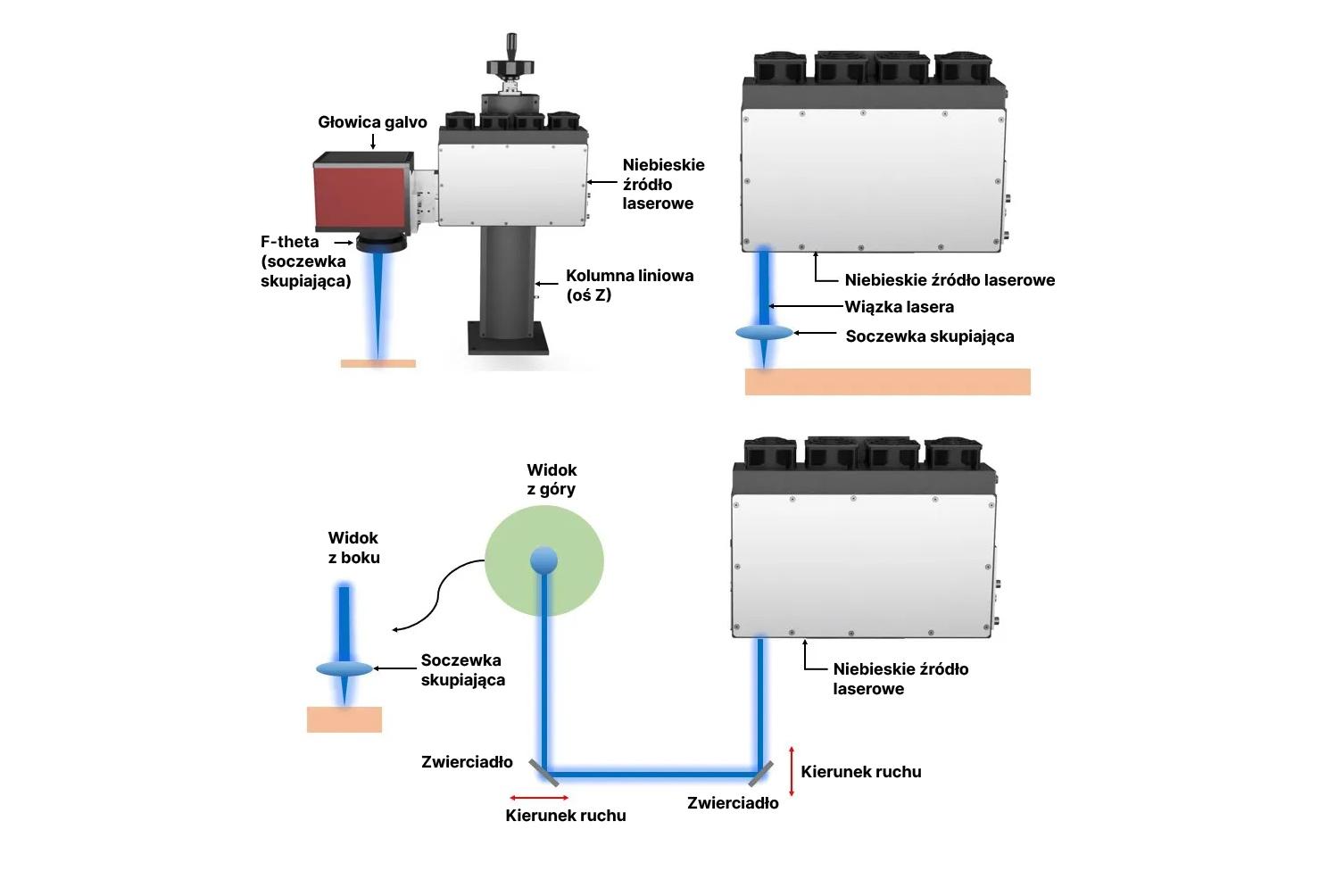 Głowica galvo

Niebieskie źródło laserowe

F-theta (soczewka skupiająca)

Kolumna liniowa (oś Z)

Niebieskie źródło laserowe

Wiązka lasera

Soczewka skupiająca

Widok z góry

Widok z boku

Soczewka skupiająca

Niebieskie źródło laserowe

Zwierciadło

Kierunek ruchu

Zwierciadło

Kierunek ruchu