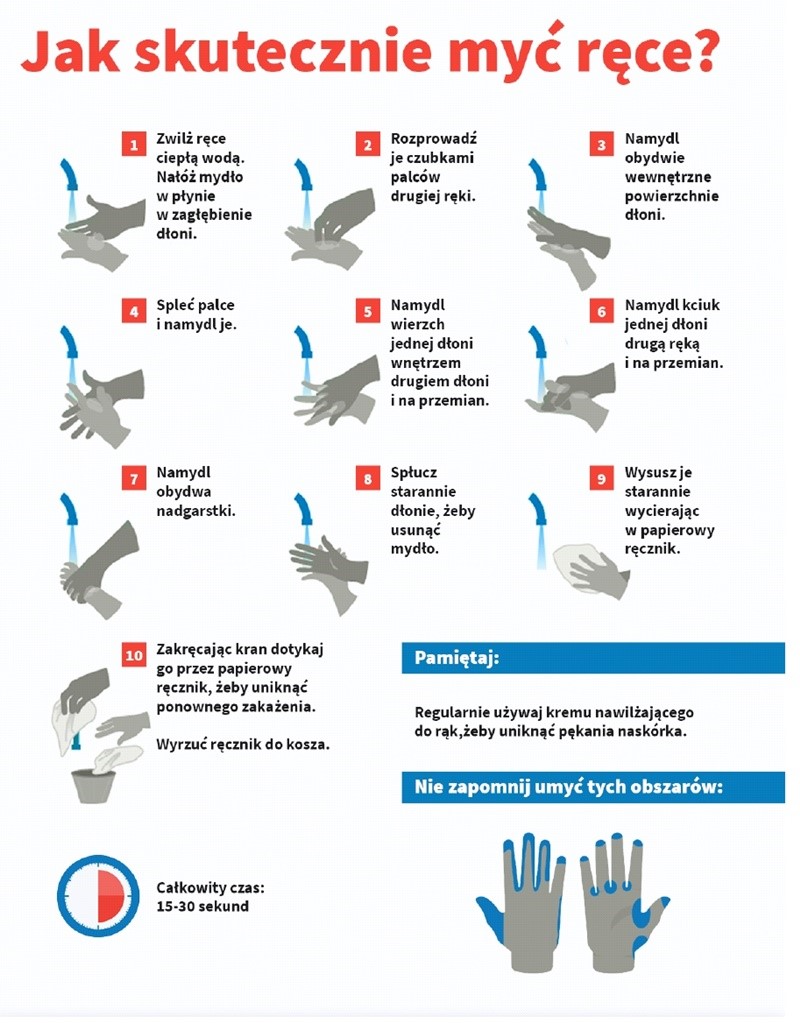 Jak skutecznie myć ręce?

1 Zwilż ręce ciepłą wodą. Nałóż mydło w płynie w zagłębienie dłoni.

2 Rozprowadź je czubkami palców drugiej ręki.

3 Namydl obydwie wewnętrzne powierzchnie dłoni.

4 Spleć palce i namydl je.

5 Namydl wierzch jednej dłoni wnętrzem drugiem dłoni i na przemian.

6 Namydl kciuk jednej dłoni drugą ręką i na przemian.

7 Namydl obydwa nadgarstki.

8 Spłucz starannie dłonie, żeby usunąć mydło.

9 Wysusz je starannie wycierając w papierowy ręcznik.

10 Zakręcając kran dotykaj go przez papierowy ręcznik, żeby uniknąć ponownego zakażenia.

Wyrzuć ręcznik do kosza.

Pamiętaj:

Regularnie używaj kremu nawilżającego do rąk,żeby uniknąć pękania naskórka.

Nie zapomnij umyć tych obszarów:

Całkowity czas: 15-30 sekund