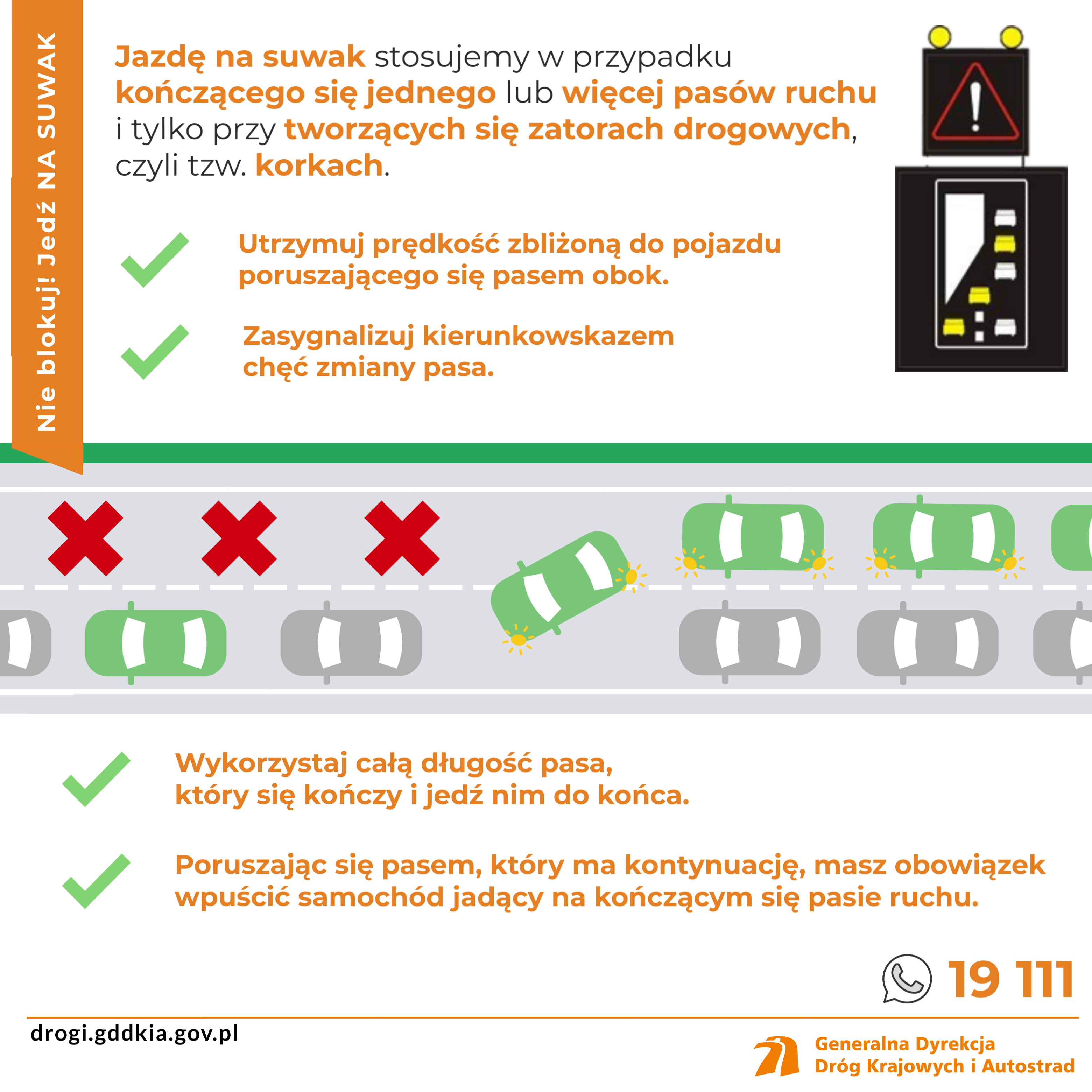 Nie blokuj! Jedź NA SUWAK

Jazdę na suwak stosujemy w przypadku kończącego się jednego lub więcej pasów ruchu i tylko przy tworzących się zatorach drogowych, czyli tzw. korkach.

Utrzymuj prędkość zbliżoną do pojazdu poruszającego się pasem obok.

Zasygnalizuj kierunkowskazem chęć zmiany pasa.

Wykorzystaj całą długość pasa, który się kończy i jedź nim do końca.

Poruszając się pasem, który ma kontynuację, masz obowiązek wpuścić samochód jadący na kończącym się pasie ruchu.

19 111

drogi.gddkia.gov.pl

Generalna Dyrekcja Dróg Krajowych i Autostrad