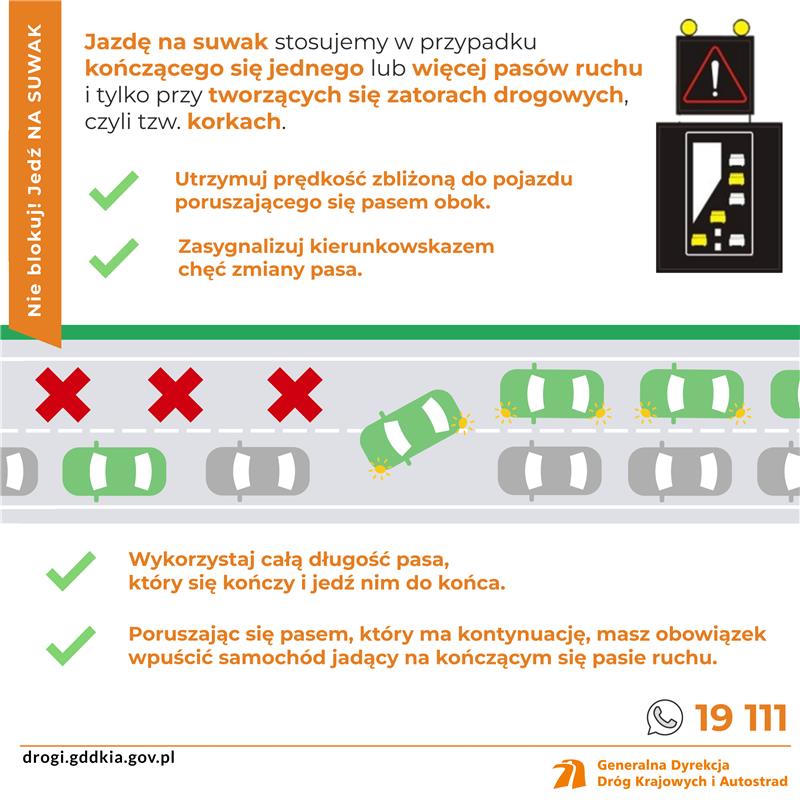 Nie blokuj! Jedź NA SUWAK

Jazdę na suwak stosujemy w przypadku kończącego się jednego lub więcej pasów ruchu i tylko przy tworzących się zatorach drogowych, czyli tzw. korkach.

Utrzymuj prędkość zbliżoną do pojazdu poruszającego się pasem obok.

Zasygnalizuj kierunkowskazem chęć zmiany pasa.

Wykorzystaj całą długość pasa, który się kończy i jedź nim do końca.

Poruszając się pasem, który ma kontynuację, masz obowiązek wpuścić samochód jadący na kończącym się pasie ruchu.

19 111

drogi.gddkia.gov.pl

Generalna Dyrekcja Dróg Krajowych i Autostrad