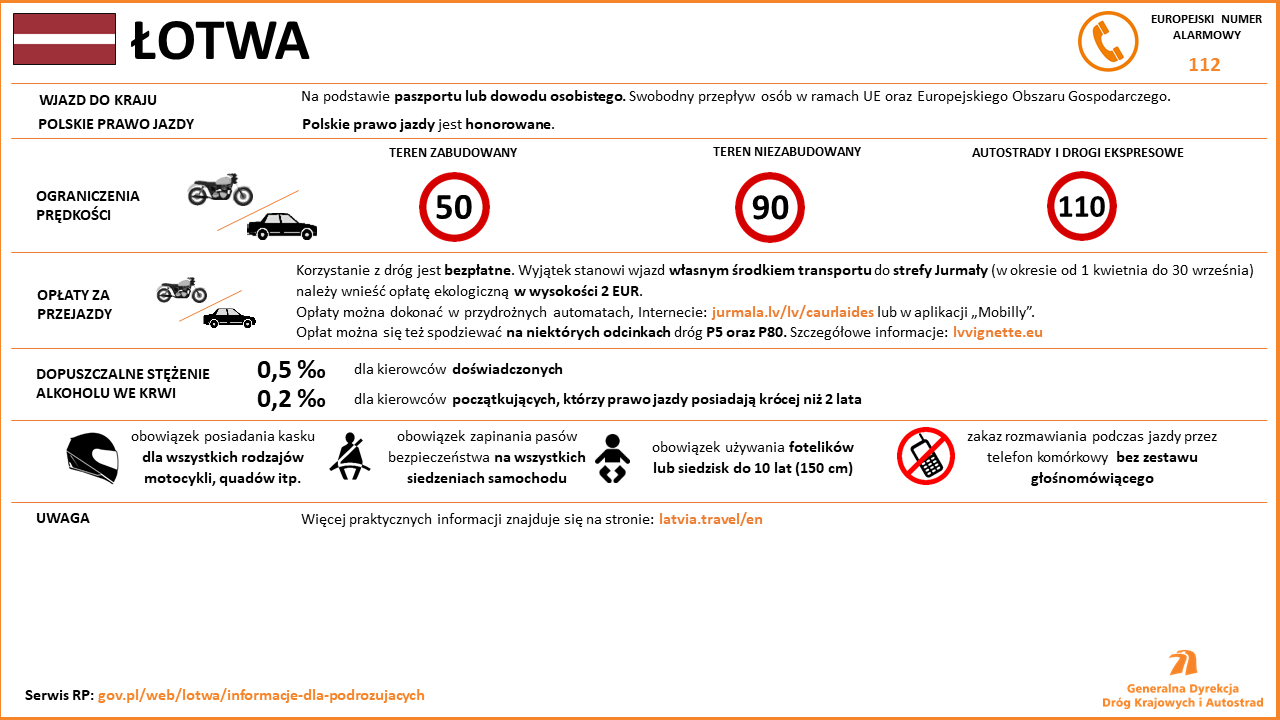 ŁOTWA

EUROPEJSKI NUMER ALARMOWY
112

WJAZD DO KRAJU
Na podstawie paszportu lub dowodu osobistego. Swobodny przepływ osób w ramach UE oraz Europejskiego Obszaru Gospodarczego.

POLSKIE PRAWO JAZDY
Polskie prawo jazdy jest honorowane.

OGRANICZENIA PRĘDKOŚCI

TEREN ZABUDOWANY
50

TEREN NIEZABUDOWANY
90

AUTOSTRADY I DROGI EKSPRESOWE
110

OPŁATY ZA PRZEJAZDY
Korzystanie z dróg jest bezpłatne. Wyjątek stanowi wjazd własnym środkiem transportu do strefy Jurmały (w okresie od 1 kwietnia do 30 września) należy wnieść opłatę ekologiczną w wysokości 2 EUR.
Opłaty można dokonać w przydrożnych automatach, Internecie: jurmala.lv/lv/caurlaides lub w aplikacji „Mobilly".
Opłat można się też spodziewać na niektórych odcinkach dróg P5 oraz P80. Szczegółowe informacje: lvvignette.eu

DOPUSZCZALNE STĘŻENIE ALKOHOLU WE KRWI
0,5 ‰ dla kierowców doświadczonych
0,2 ‰ dla kierowców początkujących, którzy prawo jazdy posiadają krócej niż 2 lata

obowiązek posiadania kasku dla wszystkich rodzajów motocykli, quadów itp.

obowiązek zapinania pasów bezpieczeństwa na wszystkich siedzeniach samochodu

obowiązek używania fotelików lub siedzisk do 10 lat (150 cm)

zakaz rozmawiania podczas jazdy przez telefon komórkowy bez zestawu głośnomówiącego

UWAGA
Więcej praktycznych informacji znajduje się na stronie: latvia.travel/en

Serwis RP: gov.pl/web/lotwa/informacje-dla-podrozujacych

Generalna Dyrekcja Dróg Krajowych i Autostrad