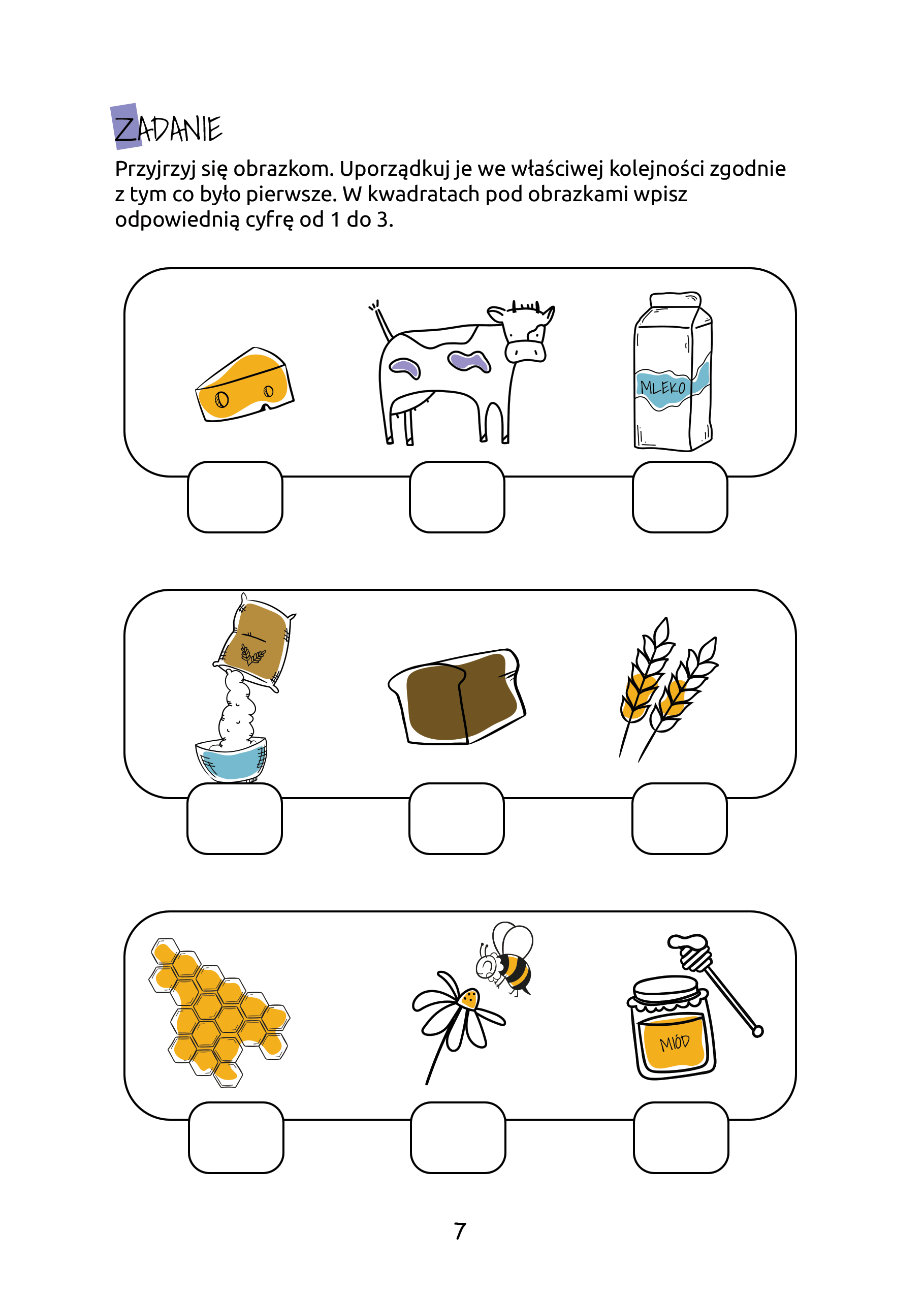 ZADANIE

Przyjrzyj się obrazkom. Uporządkuj je we właściwej kolejności zgodnie z tym co było pierwsze. W kwadratach pod obrazkami wpisz odpowiednią cyfrę od 1 do 3.

MLEKO

MIÓD

7