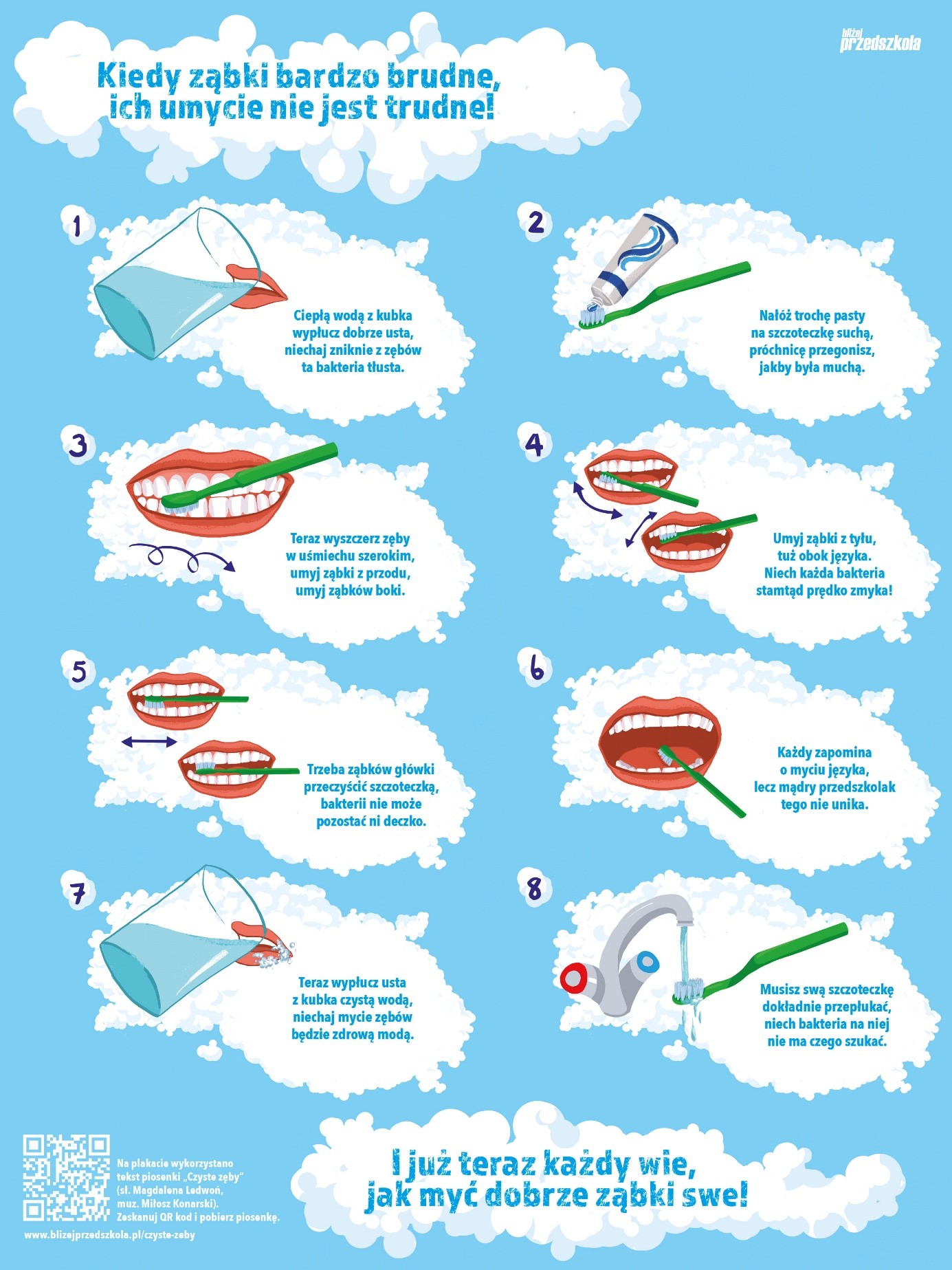 bliżej przedszkola

Kiedy ząbki bardzo brudne, ich umycie nie jest trudne!

1

Ciepłą wodą z kubka wypłucz dobrze usta, niechaj zniknie z zębów ta bakteria tłusta.

2

Nałóż trochę pasty na szczoteczkę suchą, próchnicę przegonisz, jakby była muchą.

3

Teraz wyszczerz zęby w uśmiechu szerokim, umyj ząbki z przodu, umyj ząbków boki.

4

Umyj ząbki z tyłu, tuż obok języka. Niech każda bakteria stamtąd prędko zmyka!

5

Trzeba ząbków główki przeczyścić szczoteczką, bakterii nie może pozostać ni deczko.

6

Każdy zapomina o myciu języka, lecz mądry przedszkolak tego nie unika.

7

Teraz wypłucz usta z kubka czystą wodą, niechaj mycie zębów będzie zdrową modą.

8

Musisz swą szczoteczkę dokładnie przepłukać, niech bakteria na niej nie ma czego szukać.

Na plakacie wykorzystano tekst piosenki „Czyste zęby" (sł. Magdalena Ledwoń, muz. Miłosz Konarski). Zeskanuj QR kod i pobierz piosenkę.

www.blizejprzedszkola.pl/czyste-zeby

I już teraz każdy wie, jak myć dobrze ząbki swe!