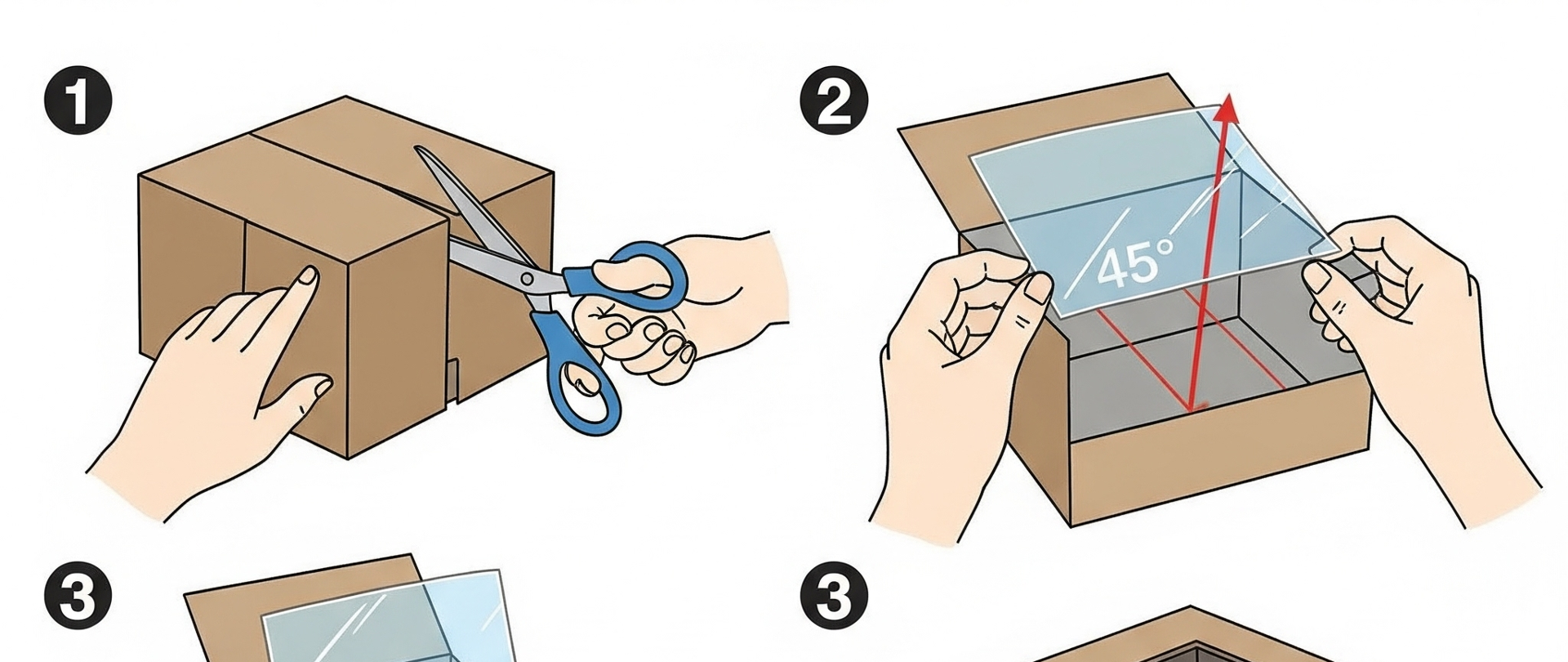 1

2

45°

3

3