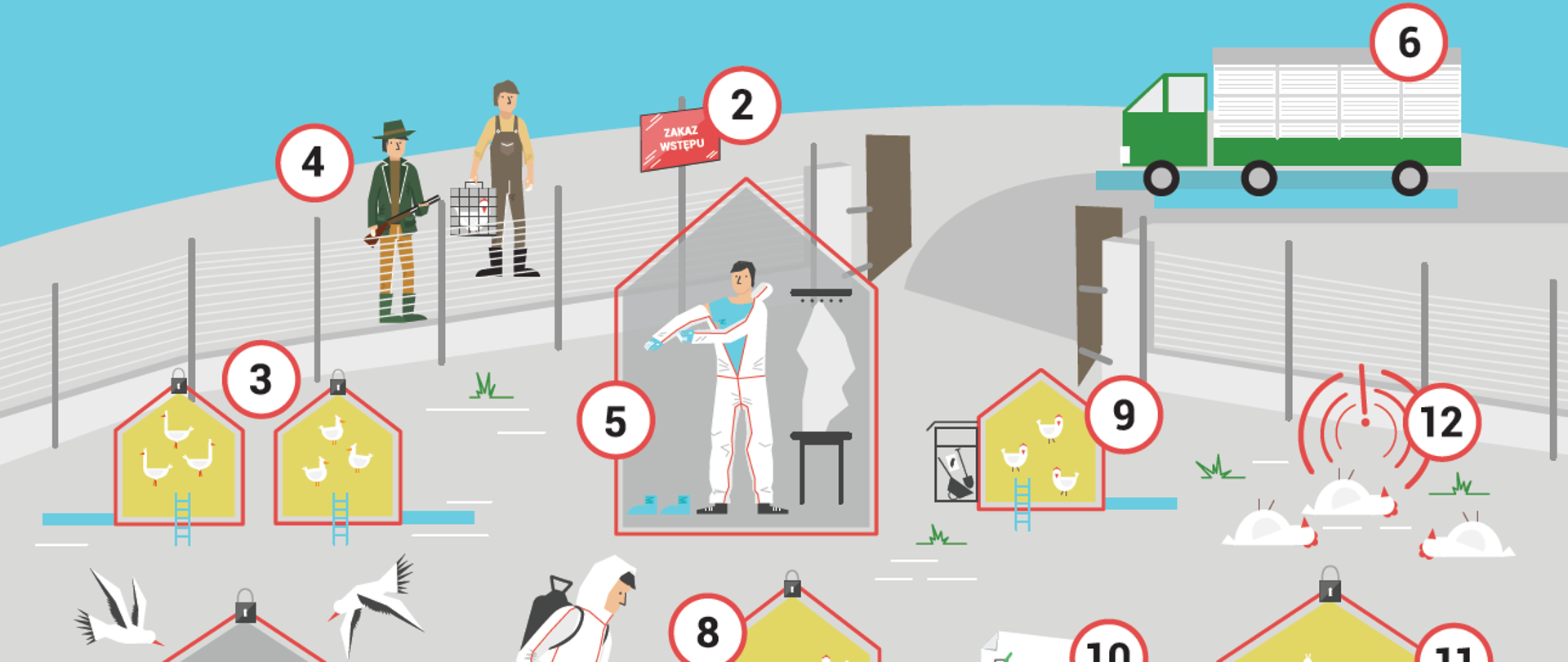 6

2

ZAKAZ WSTĘPU

4

3

5

9

12

8

10

11