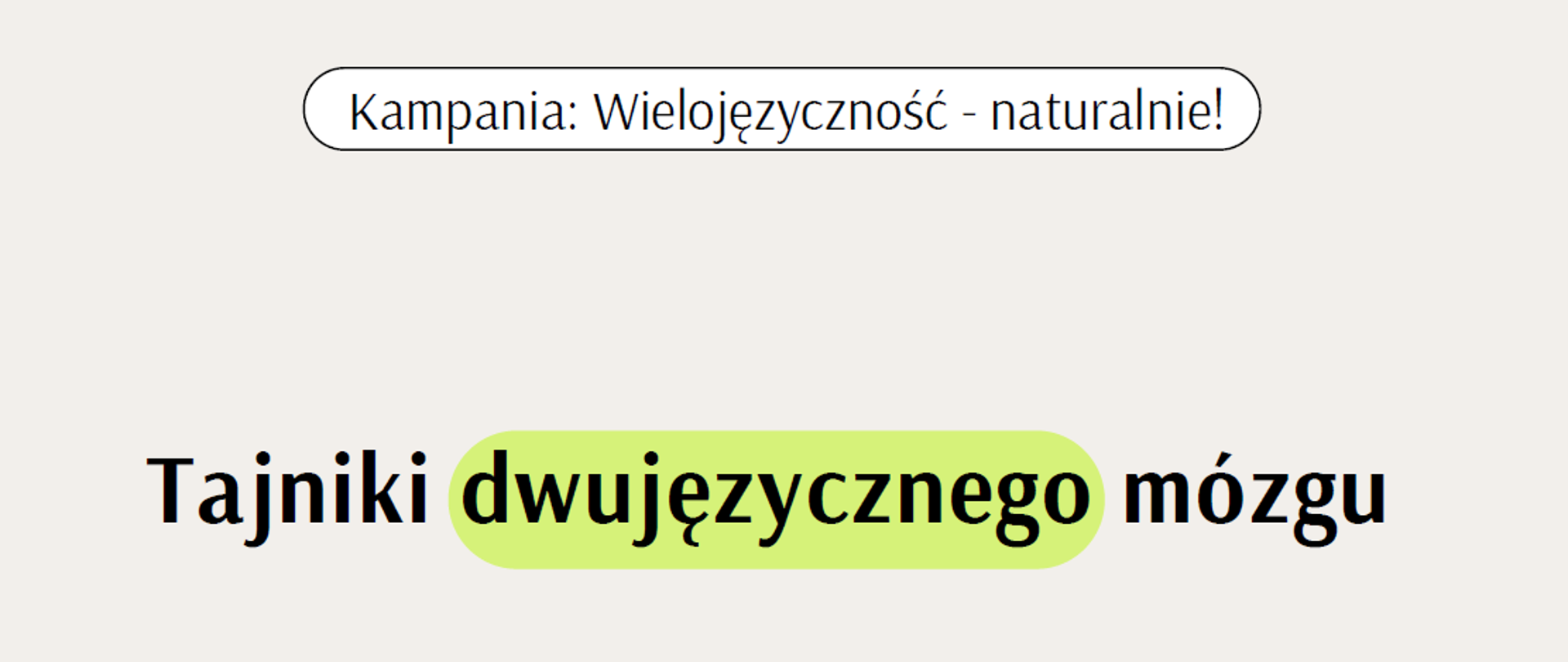 Kampania: Wielojęzyczność - naturalnie!

Tajniki dwujęzycznego mózgu